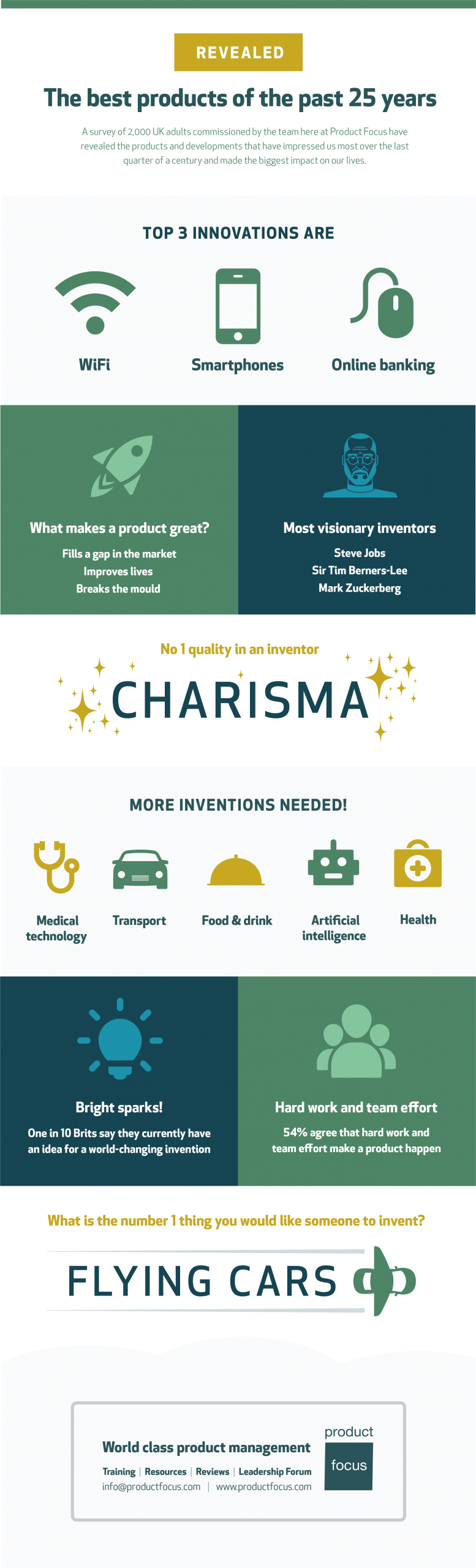 REVEALED

The best products of the past 25 years

A survey of 2,000 UK adults commissioned by the team here at Product Focus have revealed the products and developments that have impressed us most over the last quarter of a century and made the biggest impact on our lives.

TOP 3 INNOVATIONS ARE

WiFi

Smartphones

Online banking

What makes a product great?

Fills a gap in the market
Improves lives
Breaks the mould

Most visionary inventors

Steve Jobs
Sir Tim Berners-Lee
Mark Zuckerberg

No 1 quality in an inventor

CHARISMA

MORE INVENTIONS NEEDED!

Medical technology

Transport

Food & drink

Artificial intelligence

Health

Bright sparks!

One in 10 Brits say they currently have an idea for a world-changing invention

Hard work and team effort

54% agree that hard work and team effort make a product happen

What is the number 1 thing you would like someone to invent?

FLYING CARS

World class product management

Training | Resources | Reviews | Leadership Forum
info@productfocus.com | www.productfocus.com

product focus